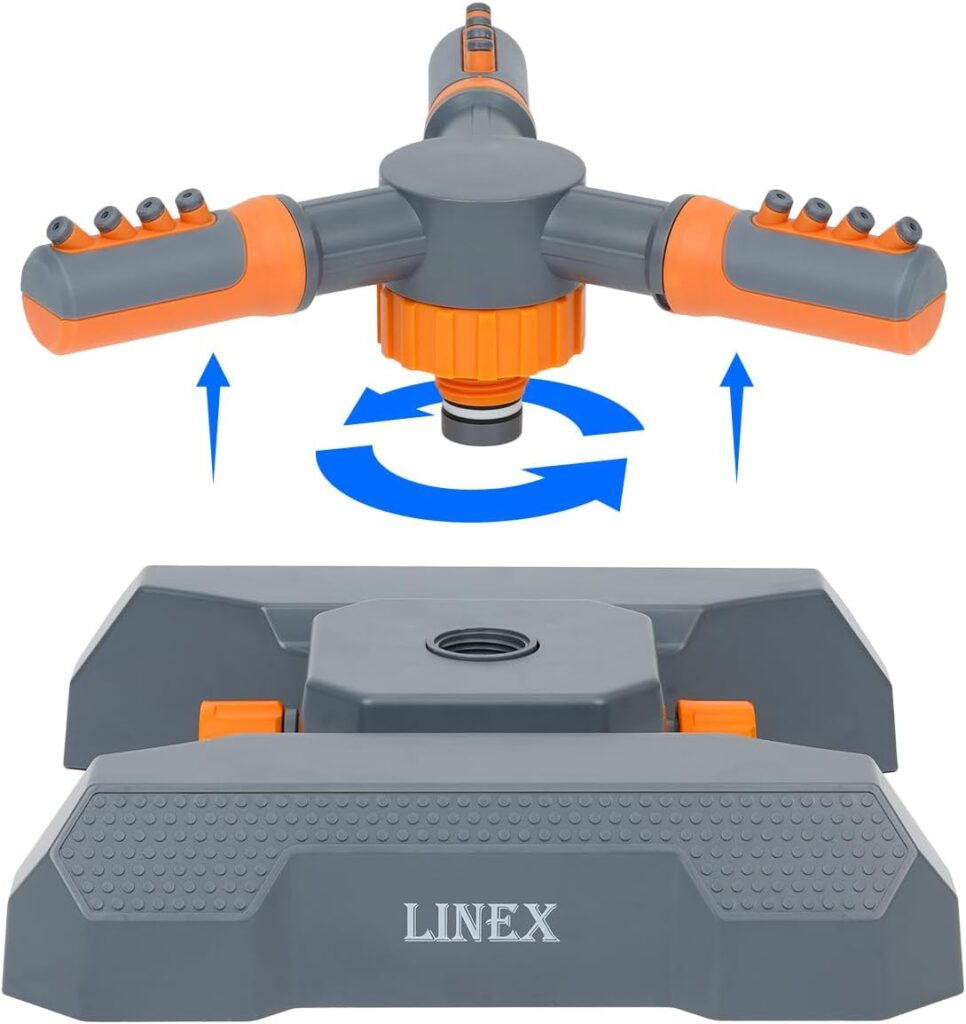 LINEX